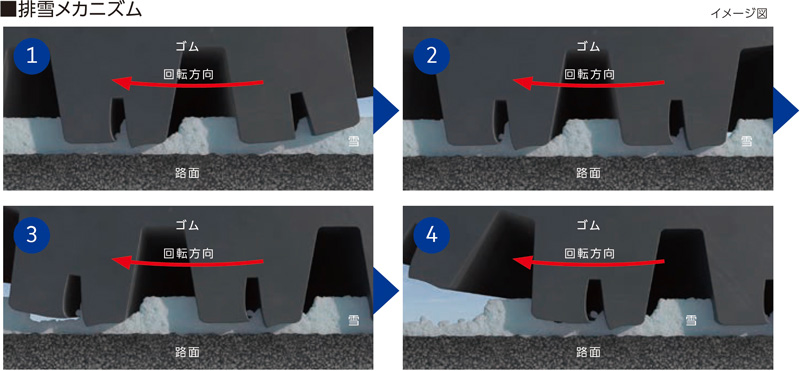 ■排雪メカニズム

イメージ図

1
ゴム
回転方向
雪
路面

2
ゴム
回転方向
雪
路面

3
ゴム
回転方向
雪
路面

4
ゴム
回転方向
雪
路面